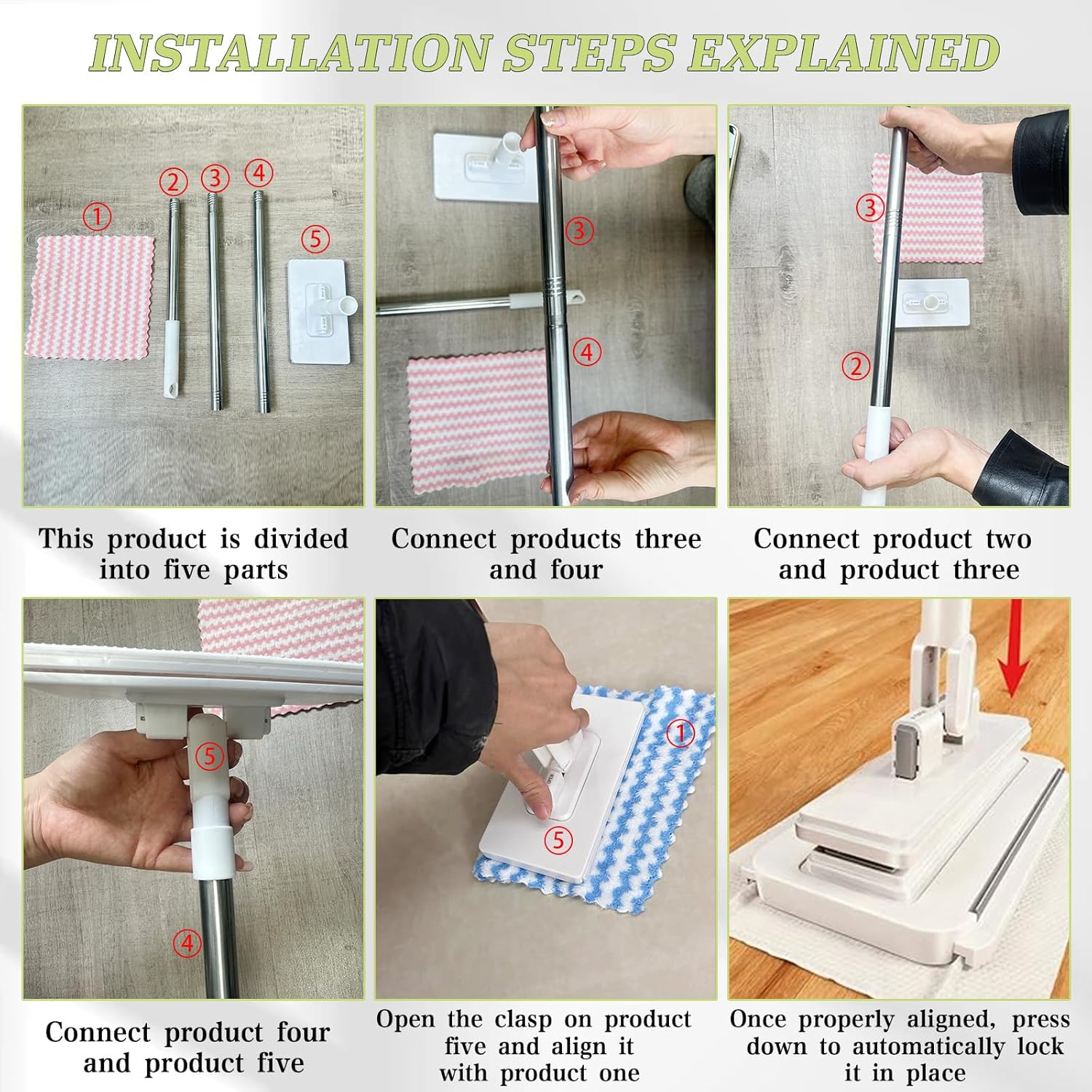 INSTALLATION STEPS EXPLAINED

① ② ③ ④ ⑤

This product is divided into five parts

③ ④

Connect products three and four

③ ②

Connect product two and product three

⑤ ④

Connect product four and product five

① ⑤

Open the clasp on product five and align it with product one

Once properly aligned, press down to automatically lock it in place