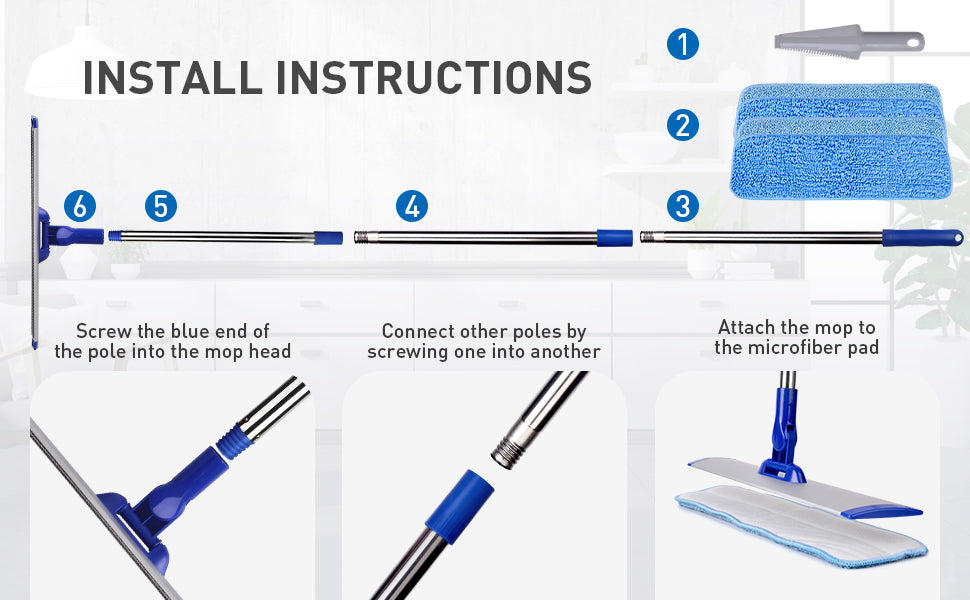 INSTALL INSTRUCTIONS

1

2

6

5

4

3

Screw the blue end of the pole into the mop head

Connect other poles by screwing one into another

Attach the mop to the microfiber pad